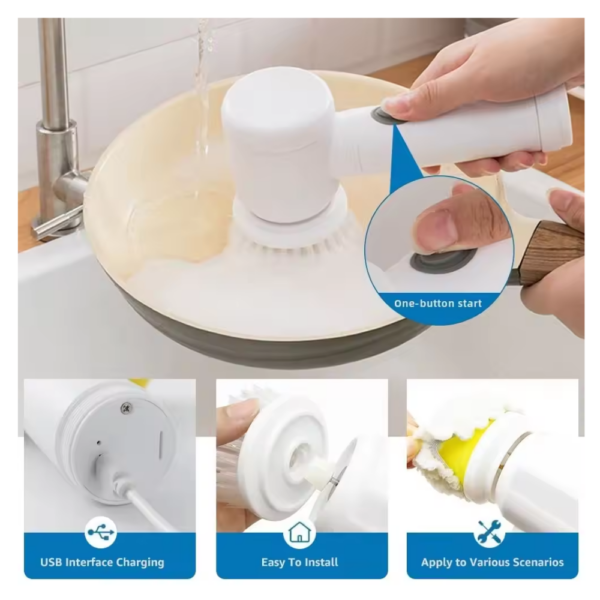 One-button start

USB Interface Charging

Easy To Install

Apply to Various Scenarios