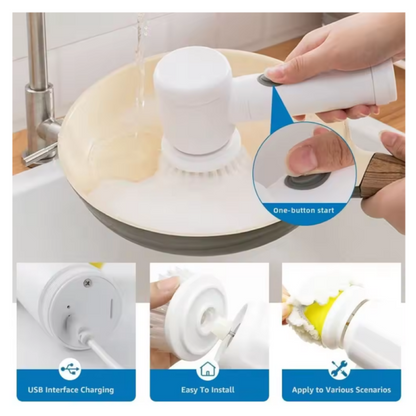 One-button start

USB Interface Charging

Easy To Install

Apply to Various Scenarios